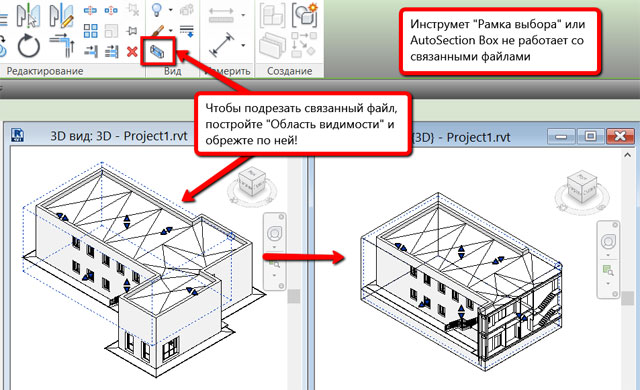 Редактирование
Вид
Измерить
Создание

Инструмет "Рамка выбора" или AutoSection Box не работает со связанными файлами

Чтобы подрезать связанный файл, постройте "Область видимости" и обрежте по ней!

3D вид: 3D - Project1.rvt

{3D} - Project1.rvt